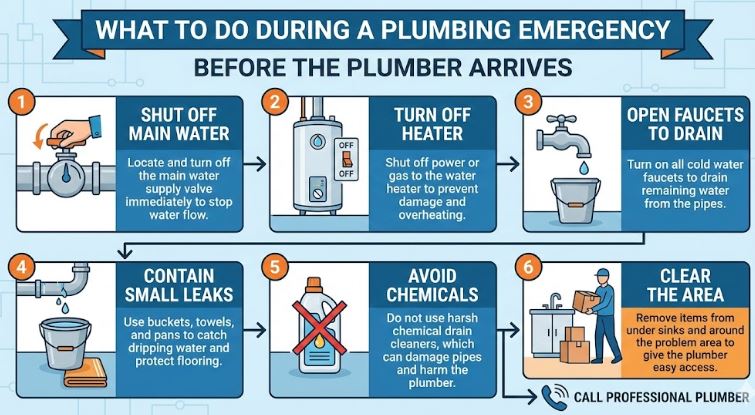 WHAT TO DO DURING A PLUMBING EMERGENCY

BEFORE THE PLUMBER ARRIVES

1

SHUT OFF MAIN WATER

Locate and turn off the main water supply valve immediately to stop water flow.

2

OFF

OFF

TURN OFF HEATER

Shut off power or gas to the water heater to prevent damage and overheating.

3

OPEN FAUCETS TO DRAIN

Turn on all cold water faucets to drain remaining water from the pipes.

4

CONTAIN SMALL LEAKS

Use buckets, towels, and pans to catch dripping water and protect flooring.

5

AVOID CHEMICALS

Do not use harsh chemical drain cleaners, which can damage pipes and harm the plumber.

6

CLEAR THE AREA

Remove items from under sinks and around the problem area to give the plumber easy access.

CALL PROFESSIONAL PLUMBER